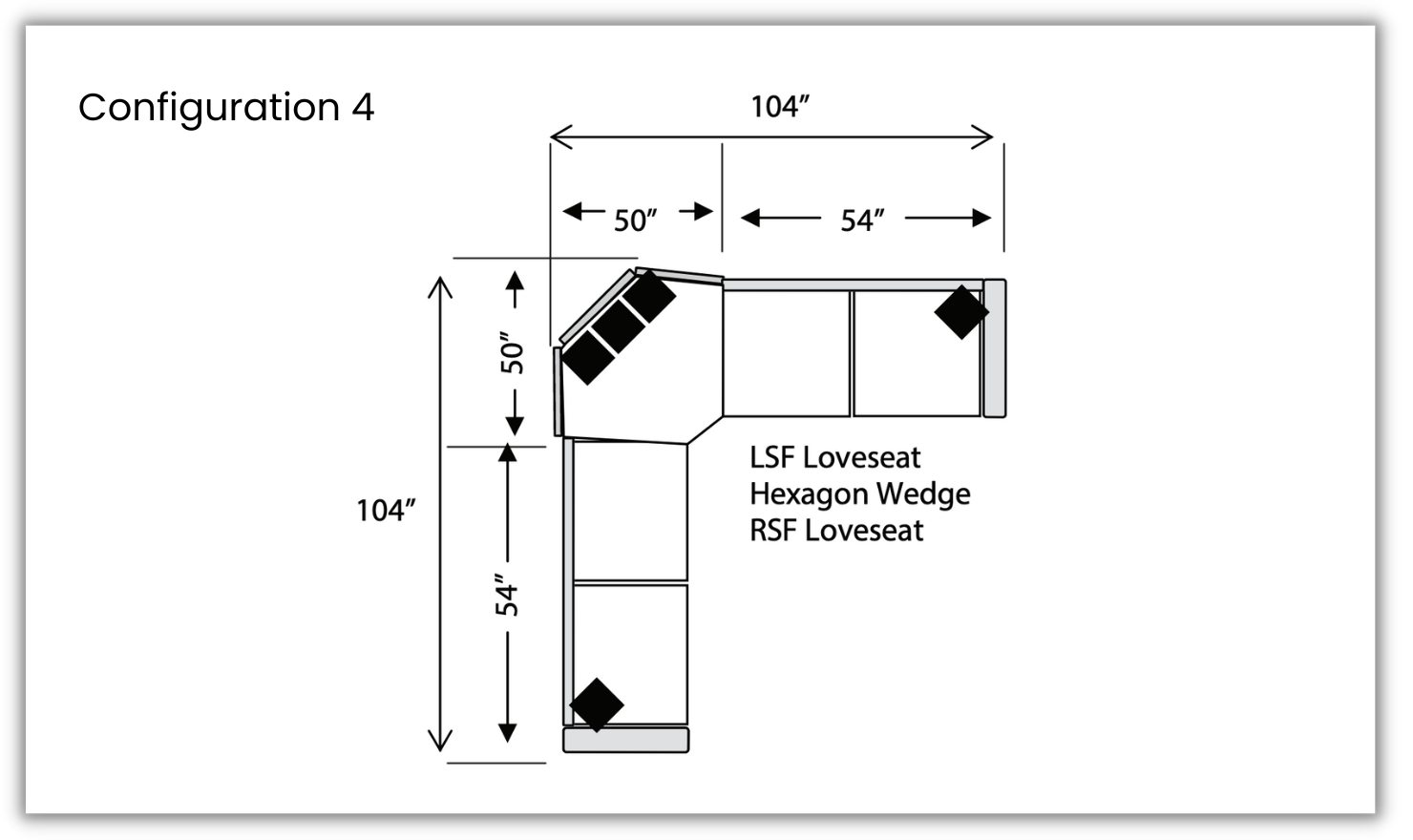 Configuration 4

104″

50″

54″

50″

104″

54″

LSF Loveseat
Hexagon Wedge
RSF Loveseat