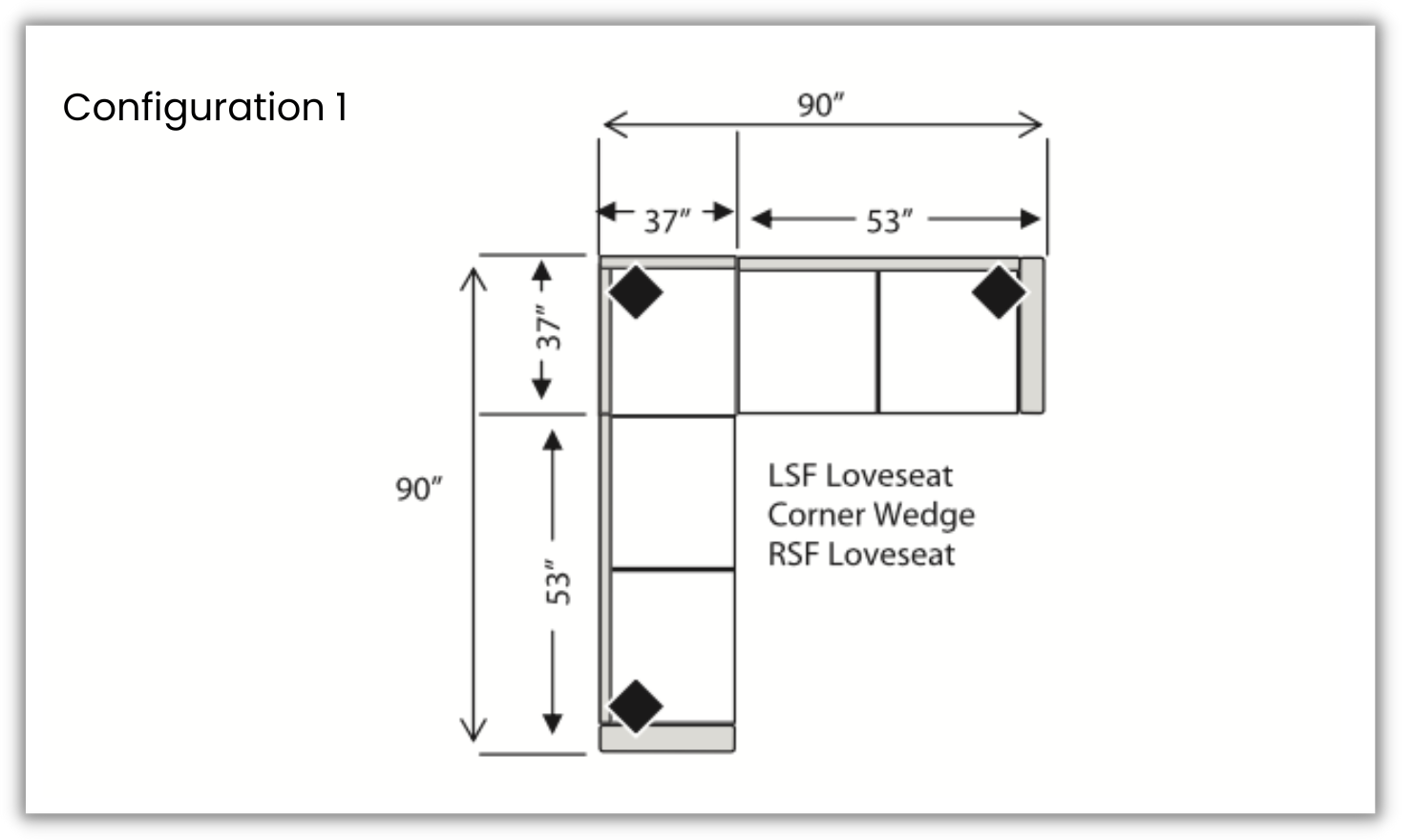 Configuration 1

90″

37″

53″

37″

90″

53″

LSF Loveseat
Corner Wedge
RSF Loveseat